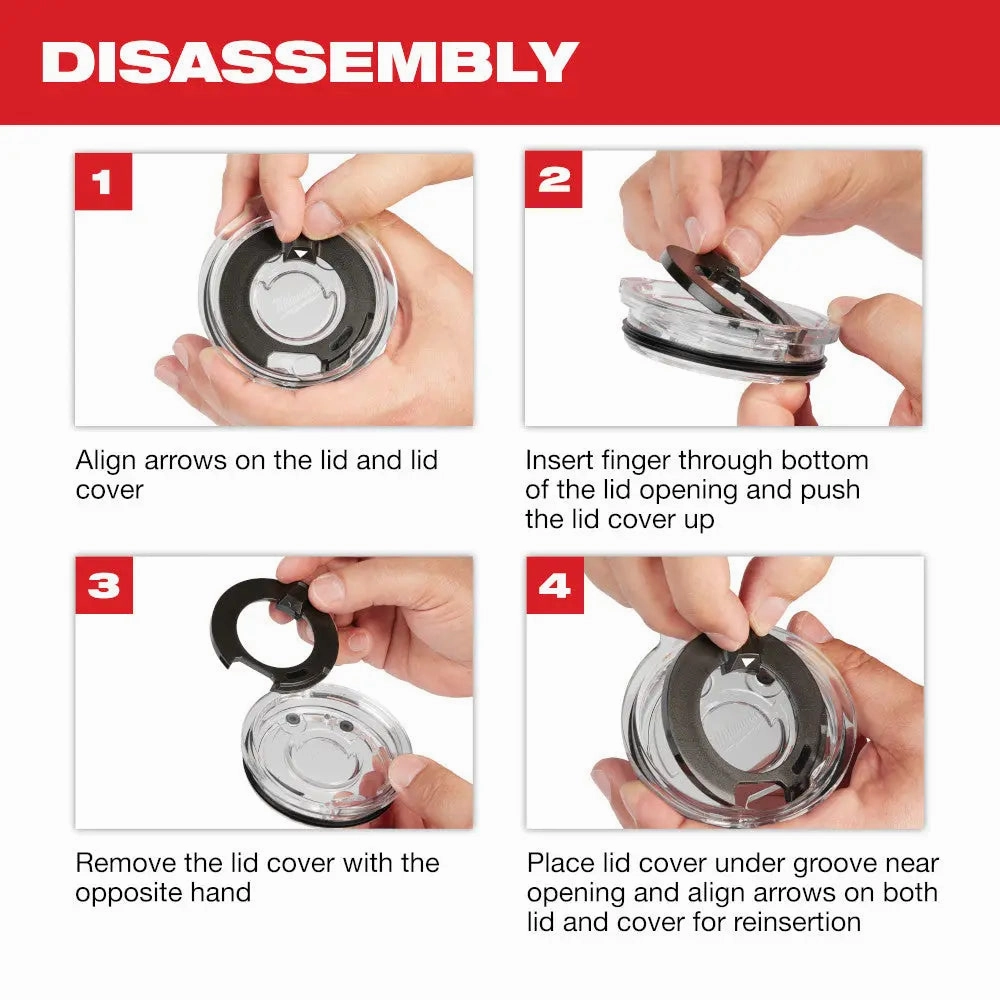 DISASSEMBLY

1

Align arrows on the lid and lid cover

2

Insert finger through bottom of the lid opening and push the lid cover up

3

Remove the lid cover with the opposite hand

4

Place lid cover under groove near opening and align arrows on both lid and cover for reinsertion